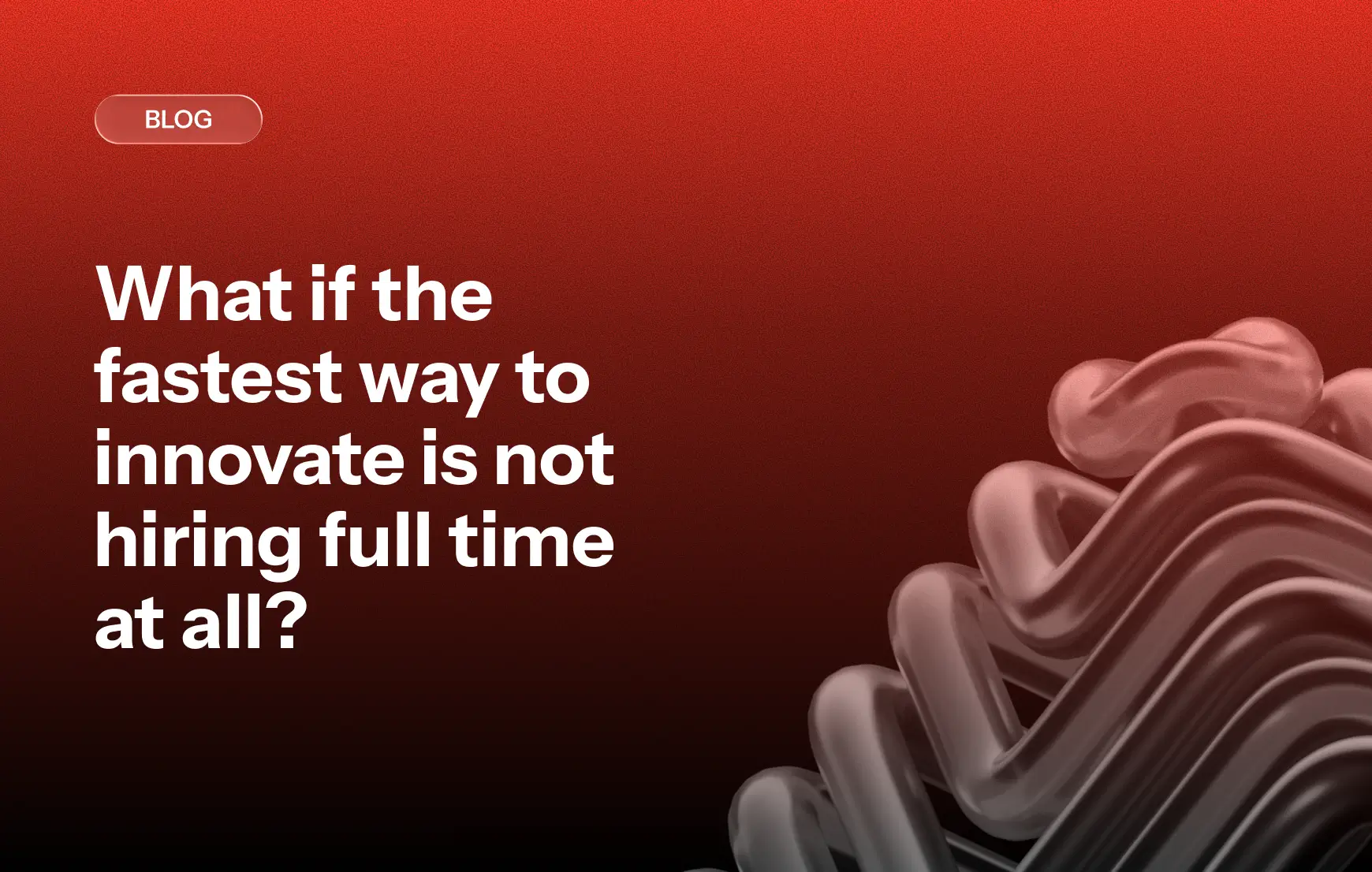 BLOG

What if the fastest way to innovate is not hiring full time at all?